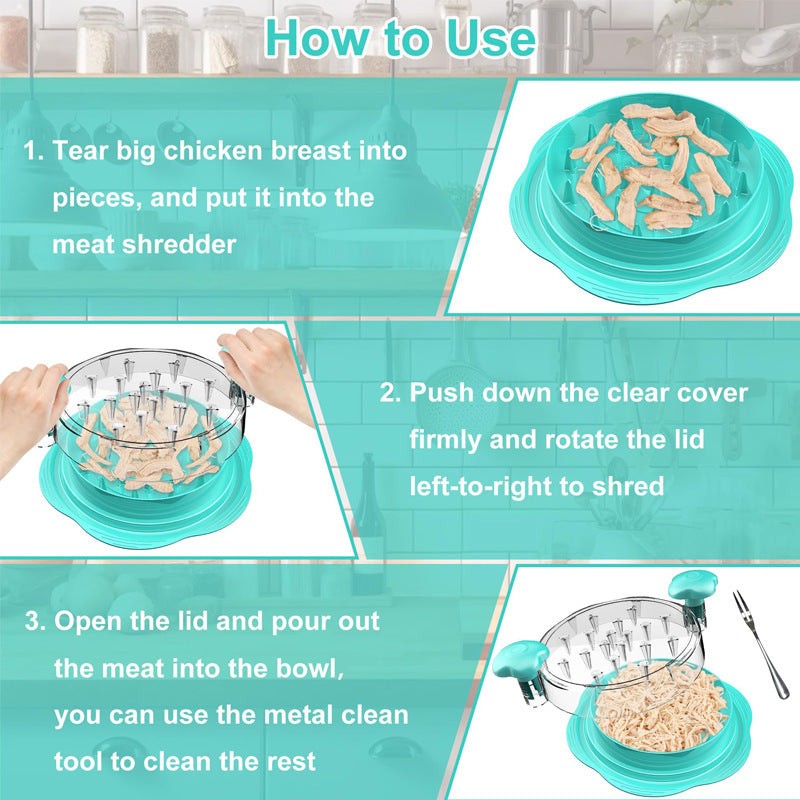 How to Use

1. Tear big chicken breast into pieces, and put it into the meat shredder

2. Push down the clear cover firmly and rotate the lid left-to-right to shred

3. Open the lid and pour out the meat into the bowl, you can use the metal clean tool to clean the rest